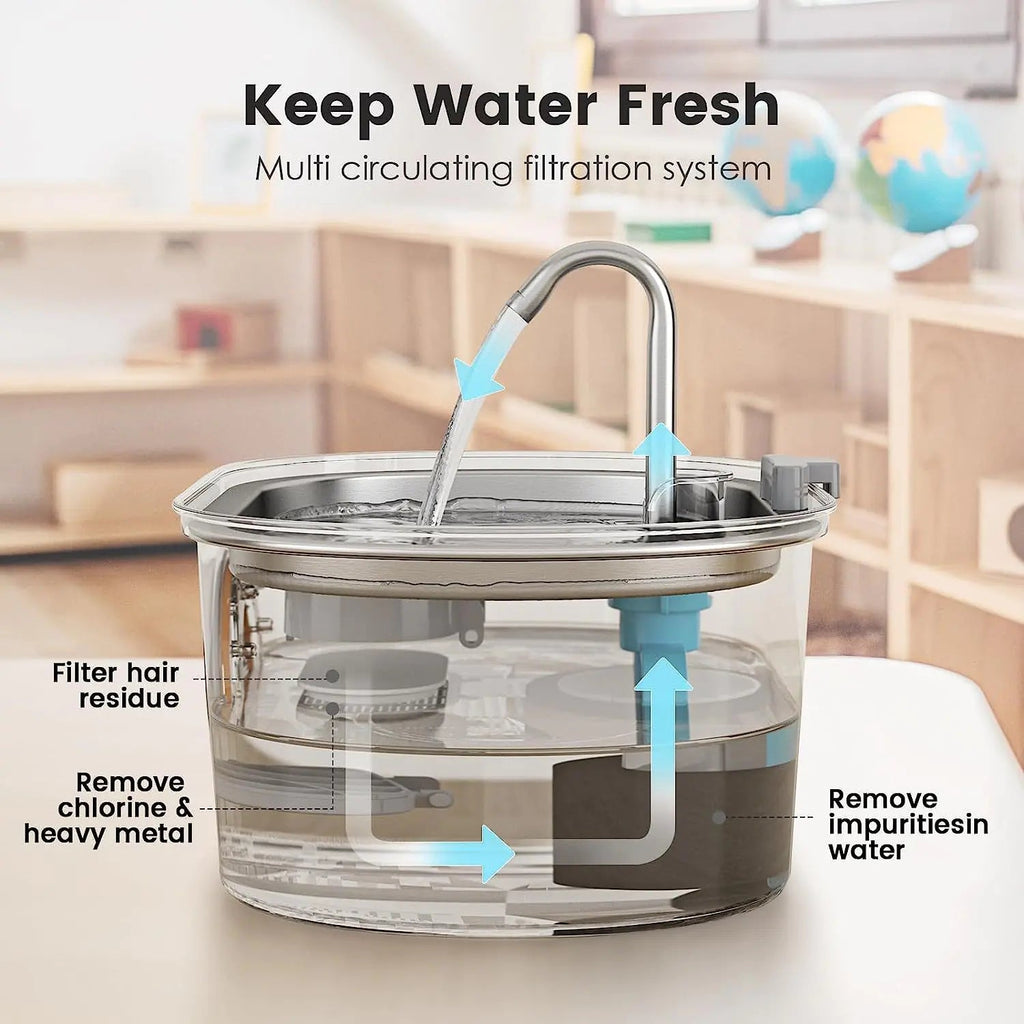 Keep Water Fresh
Multi circulating filtration system

Filter hair residue

Remove chlorine & heavy metal

Remove impuritiesin water